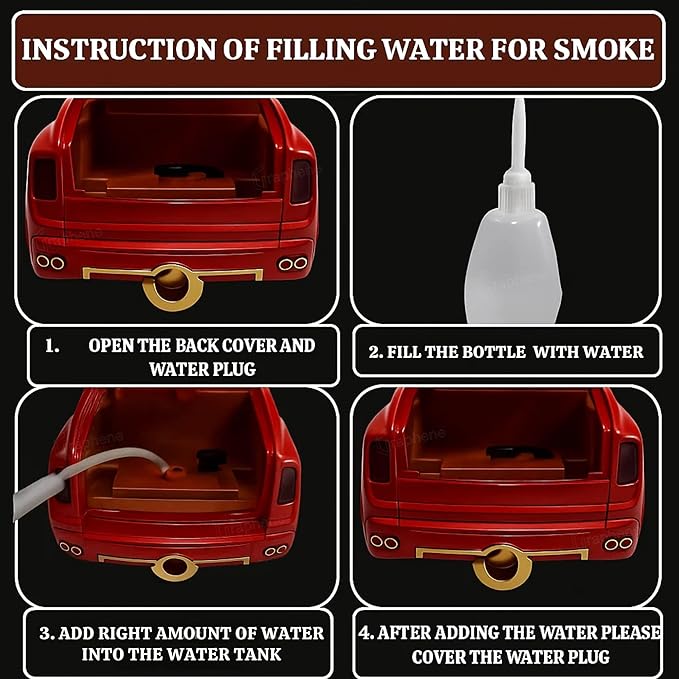 INSTRUCTION OF FILLING WATER FOR SMOKE

1. OPEN THE BACK COVER AND WATER PLUG

2. FILL THE BOTTLE WITH WATER

3. ADD RIGHT AMOUNT OF WATER INTO THE WATER TANK

4. AFTER ADDING THE WATER PLEASE COVER THE WATER PLUG